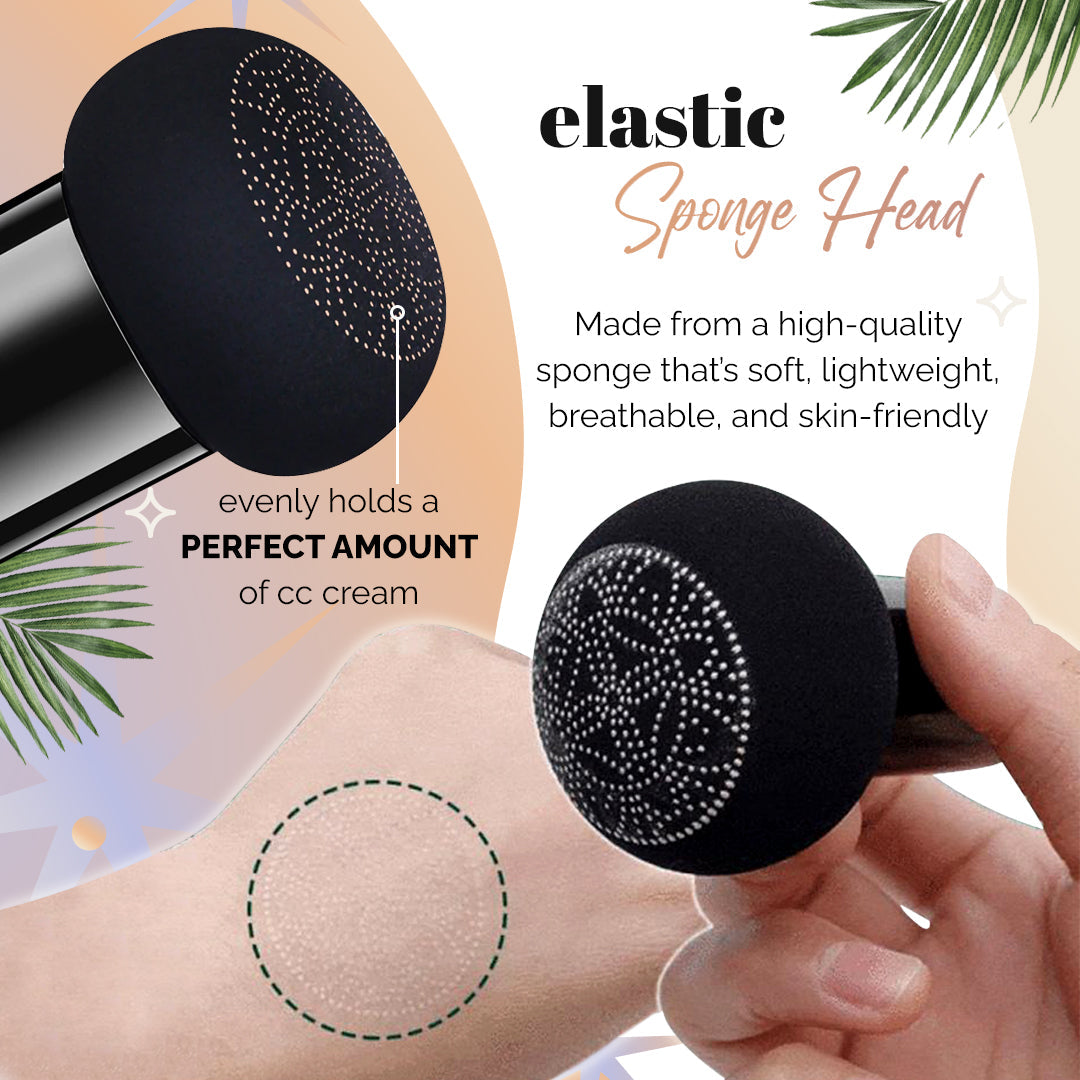 elastic
Sponge Head

Made from a high-quality sponge that's soft, lightweight, breathable, and skin-friendly

evenly holds a
PERFECT AMOUNT
of cc cream