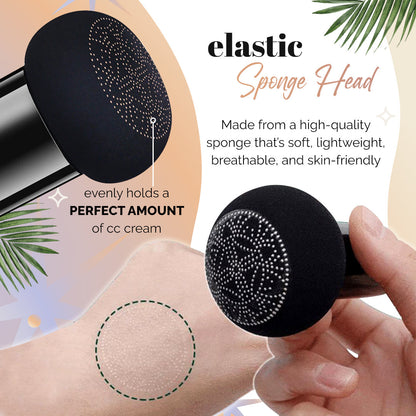 elastic
Sponge Head

Made from a high-quality sponge that's soft, lightweight, breathable, and skin-friendly

evenly holds a
PERFECT AMOUNT
of cc cream