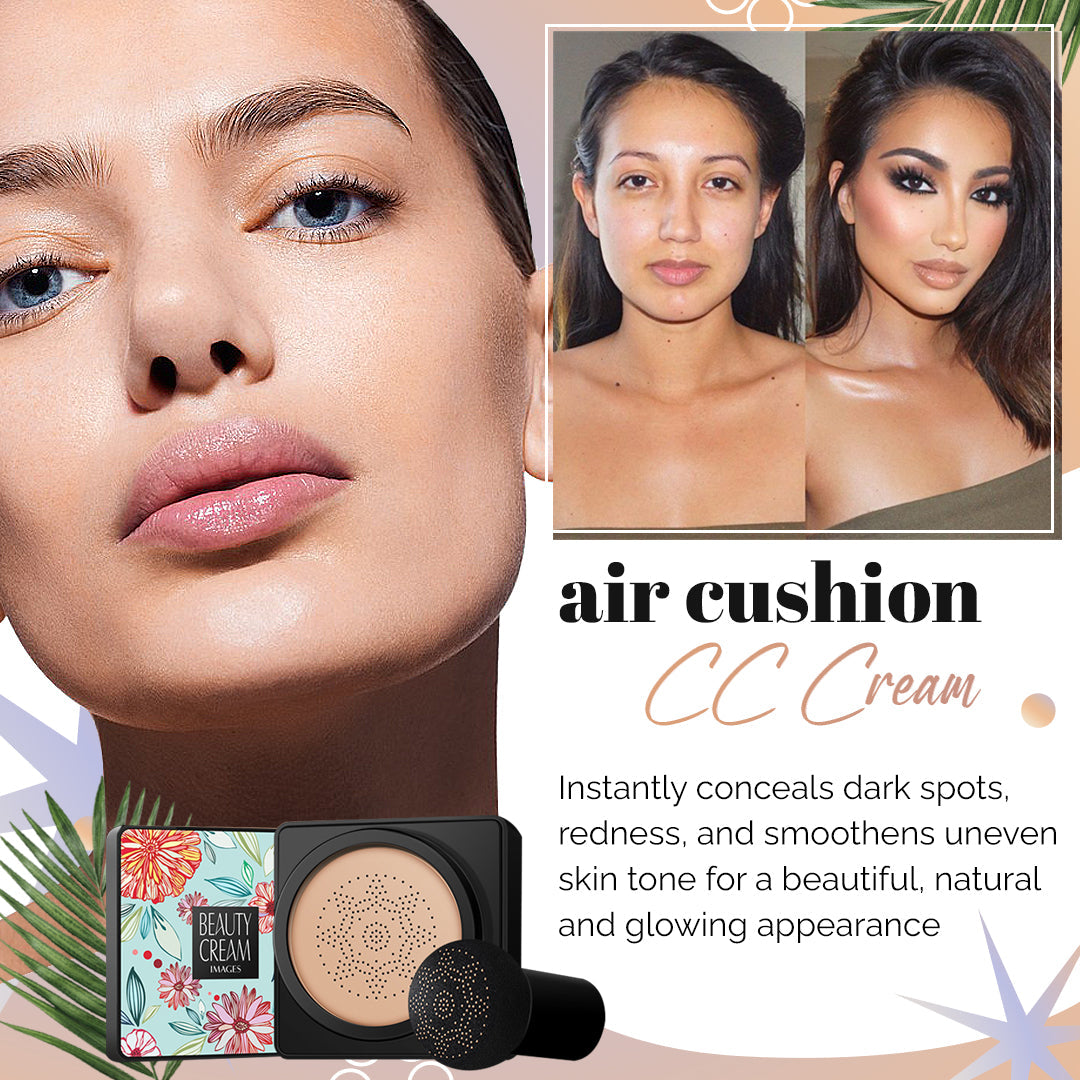 air cushion
CC Cream

Instantly conceals dark spots, redness, and smoothens uneven skin tone for a beautiful, natural and glowing appearance

BEAUTY CREAM
IMAGES