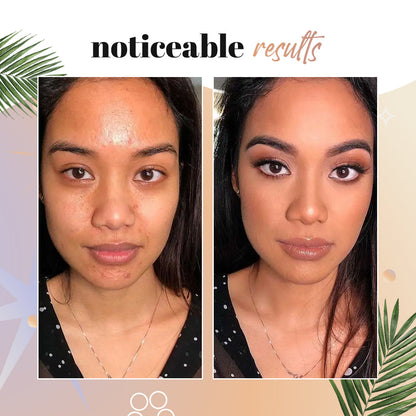 noticeable results