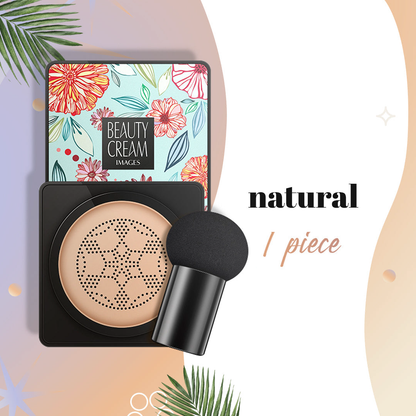 BEAUTY
CREAM
IMAGES

natural

1 piece